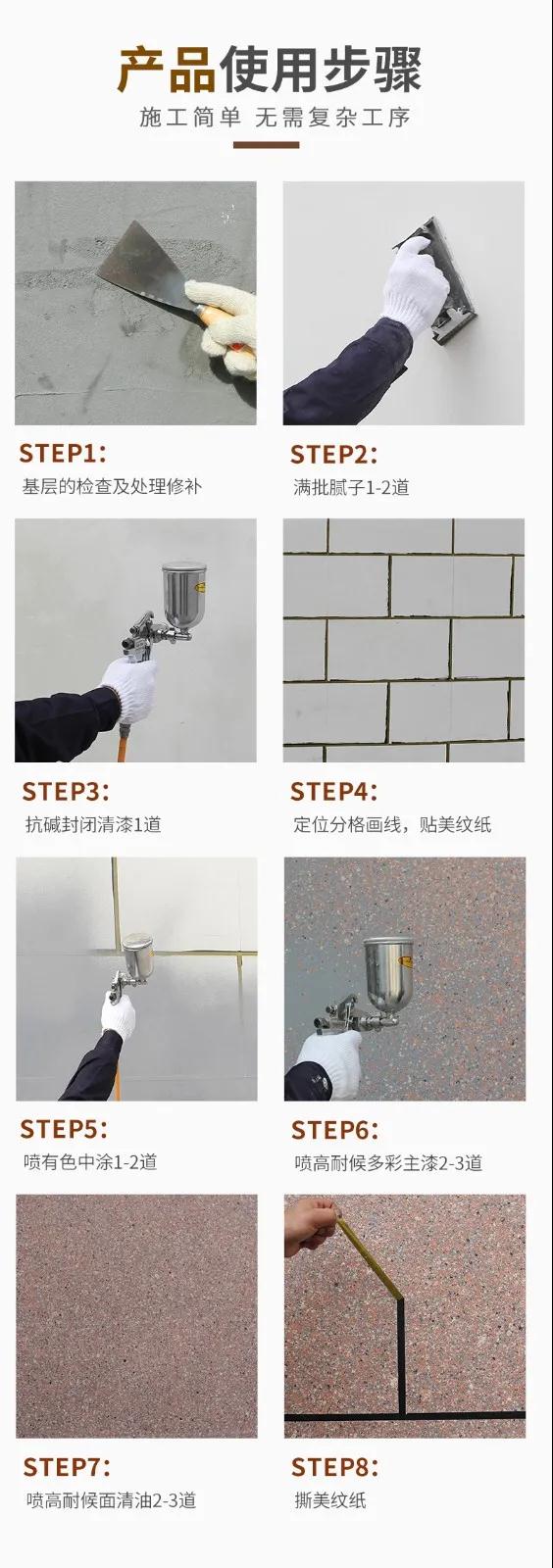 产品使用步骤

施工简单 无需复杂工序

STEP1:
基层的检查及处理修补

STEP2:
满批腻子1-2道

STEP3:
抗碱封闭清漆1道

STEP4:
定位分格画线，贴美纹纸

STEP5:
喷有色中涂1-2道

STEP6:
喷高耐候多彩主漆2-3道

STEP7:
喷高耐候面清油2-3道

STEP8:
撕美纹纸